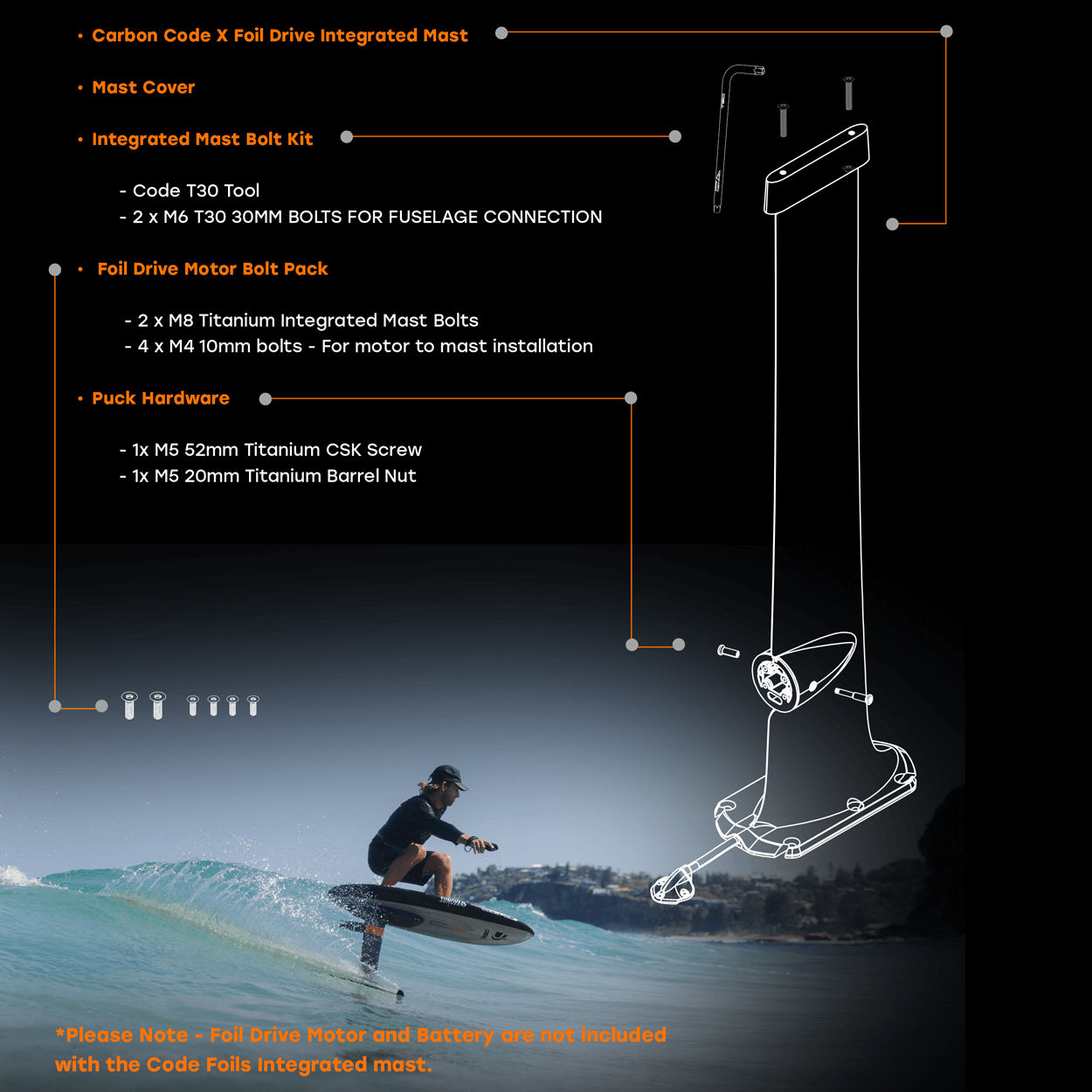 • Carbon Code X Foil Drive Integrated Mast

• Mast Cover

• Integrated Mast Bolt Kit

- Code T30 Tool
- 2 x M6 T30 30MM BOLTS FOR FUSELAGE CONNECTION

• Foil Drive Motor Bolt Pack

- 2 x M8 Titanium Integrated Mast Bolts
- 4 x M4 10mm bolts - For motor to mast installation

• Puck Hardware

- 1x M5 52mm Titanium CSK Screw
- 1x M5 20mm Titanium Barrel Nut

*Please Note - Foil Drive Motor and Battery are not included with the Code Foils Integrated mast.